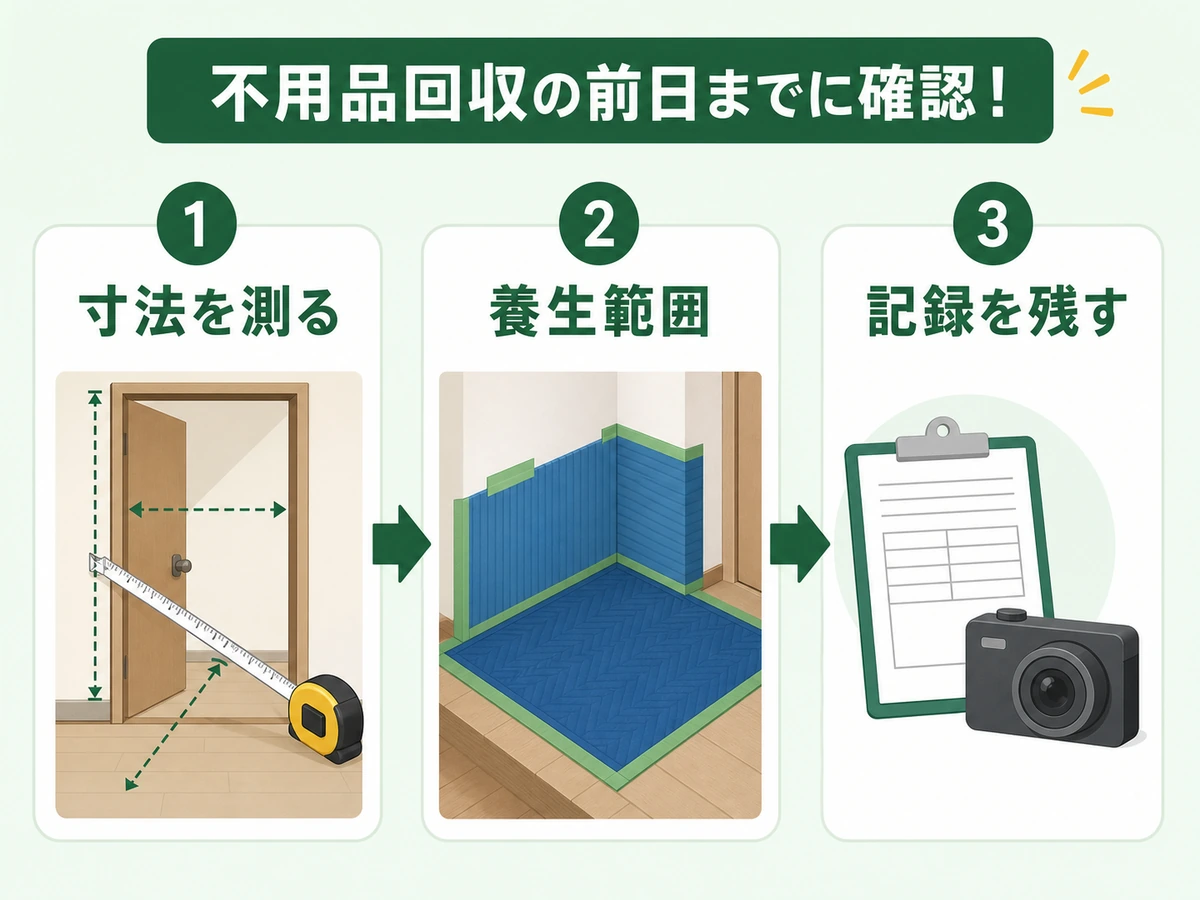 不用品回収の前日までに確認！

1
寸法を測る

2
養生範囲

3
記録を残す